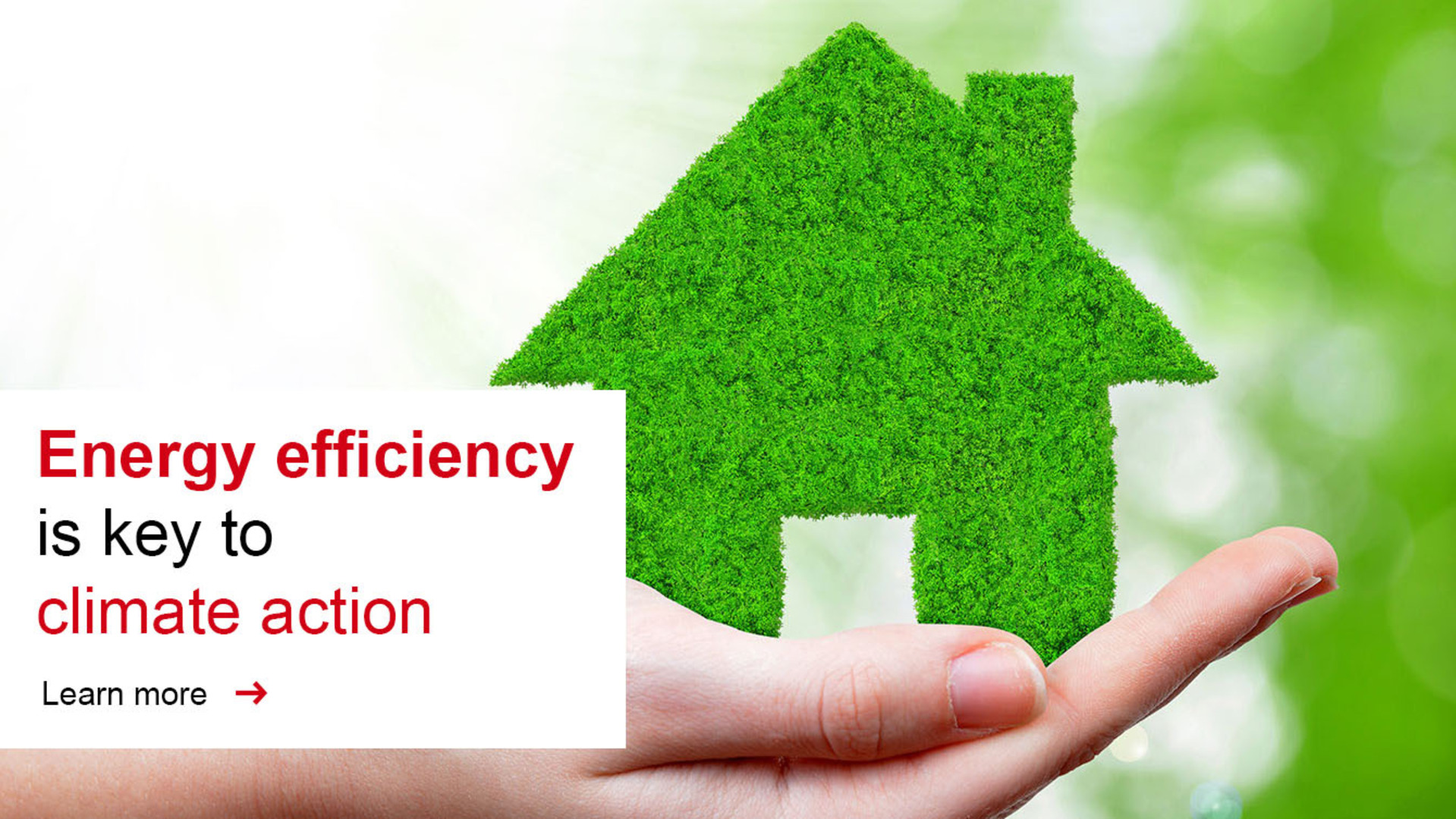 Energy efficiency
is key to
climate action

Learn more →